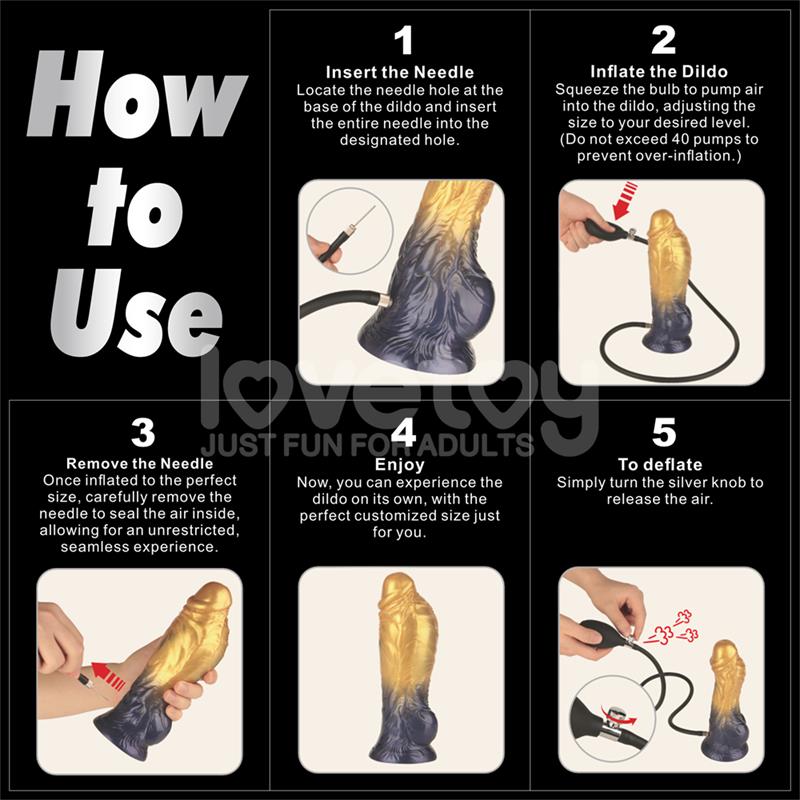 How to Use

1
Insert the Needle
Locate the needle hole at the base of the dildo and insert the entire needle into the designated hole.

2
Inflate the Dildo
Squeeze the bulb to pump air into the dildo, adjusting the size to your desired level. (Do not exceed 40 pumps to prevent over-inflation.)

lovetoy
JUST FUN FOR ADULTS

3
Remove the Needle
Once inflated to the perfect size, carefully remove the needle to seal the air inside, allowing for an unrestricted, seamless experience.

4
Enjoy
Now, you can experience the dildo on its own, with the perfect customized size just for you.

5
To deflate
Simply turn the silver knob to release the air.